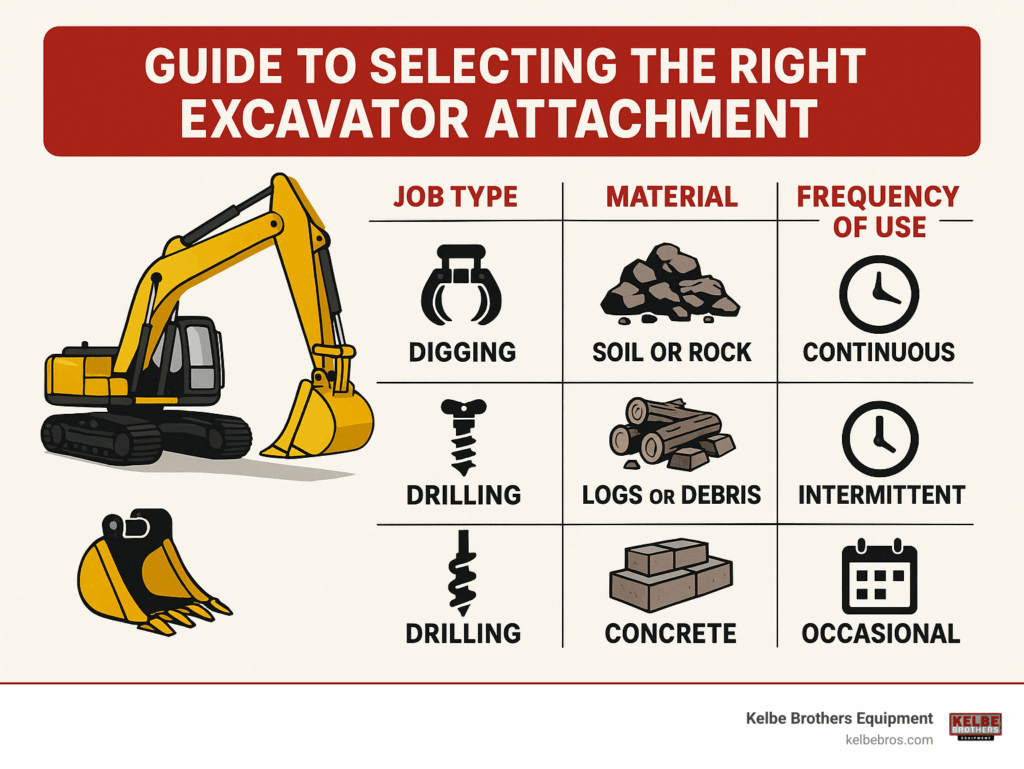 GUIDE TO SELECTING THE RIGHT EXCAVATOR ATTACHMENT

| JOB TYPE | MATERIAL | FREQUENCY OF USE |
|---|---|---|
| DIGGING | SOIL OR ROCK | CONTINUOUS |
| DRILLING | LOGS OR DEBRIS | INTERMITTENT |
| DRILLING | CONCRETE | OCCASIONAL |

Kelbe Brothers Equipment
kelbebros.com
KELBE BROTHERS EQUIPMENT